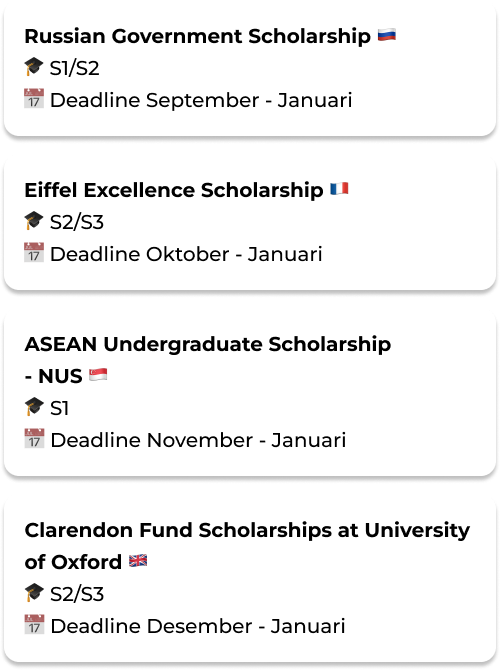 Russian Government Scholarship 🇷🇺
🎓 S1/S2
📅 Deadline September - Januari

Eiffel Excellence Scholarship 🇫🇷
🎓 S2/S3
📅 Deadline Oktober - Januari

ASEAN Undergraduate Scholarship - NUS 🇸🇬
🎓 S1
📅 Deadline November - Januari

Clarendon Fund Scholarships at University of Oxford 🇬🇧
🎓 S2/S3
📅 Deadline Desember - Januari